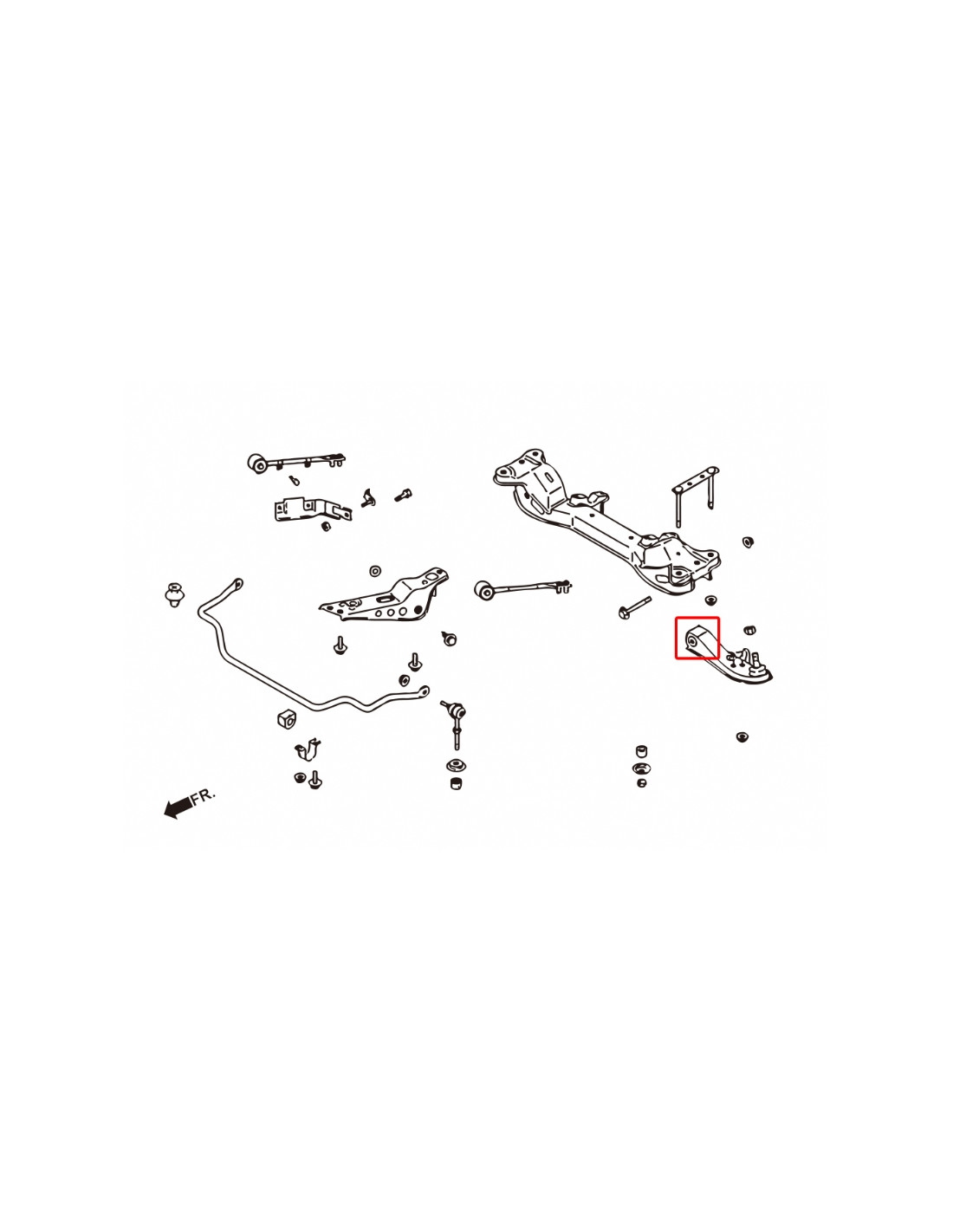 FR.