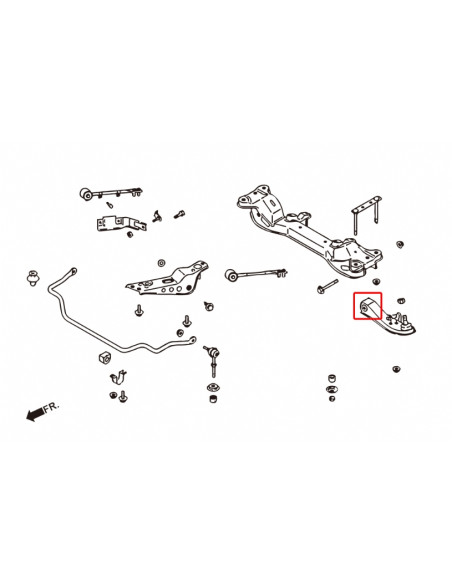 FR.