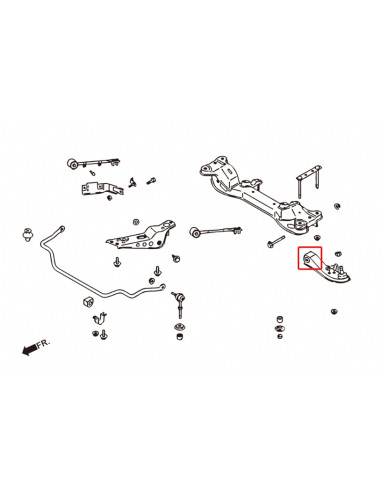 FR.