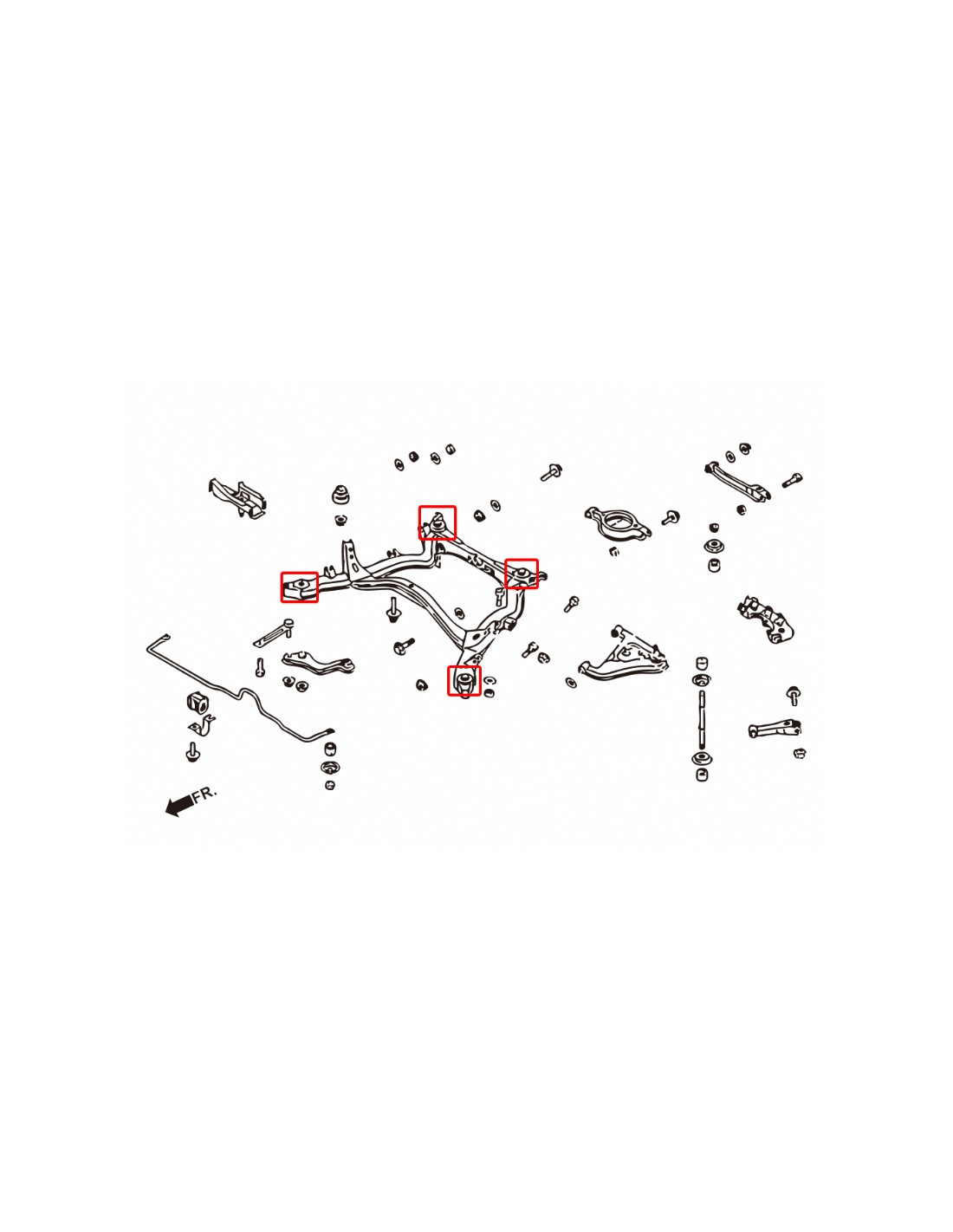 FR.