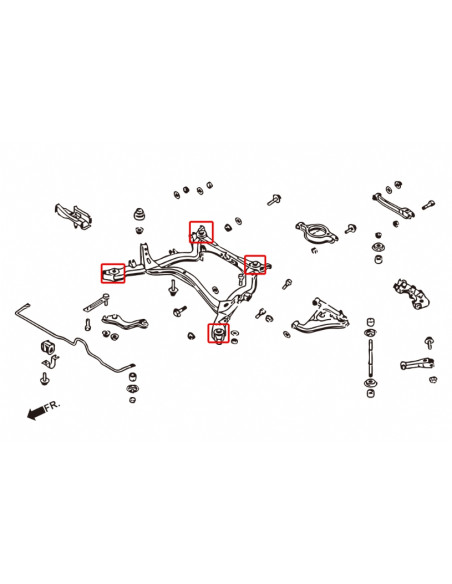 FR.