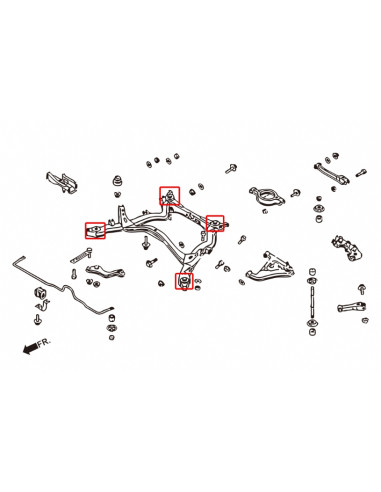 FR.