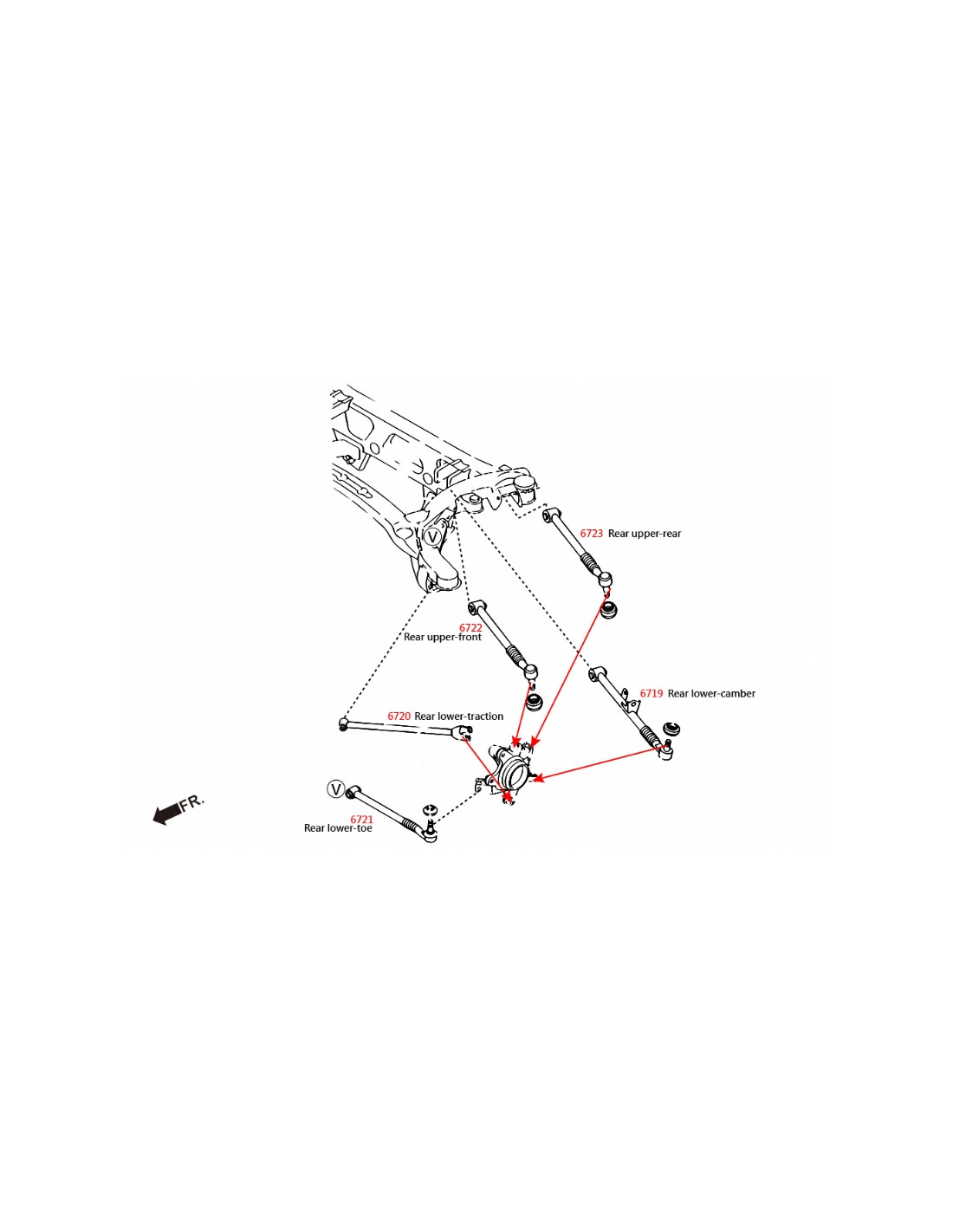 V

6723 Rear upper-rear

6722
Rear upper-front

6719 Rear lower-camber

6720 Rear lower-traction

V

FR.

6721
Rear lower-toe