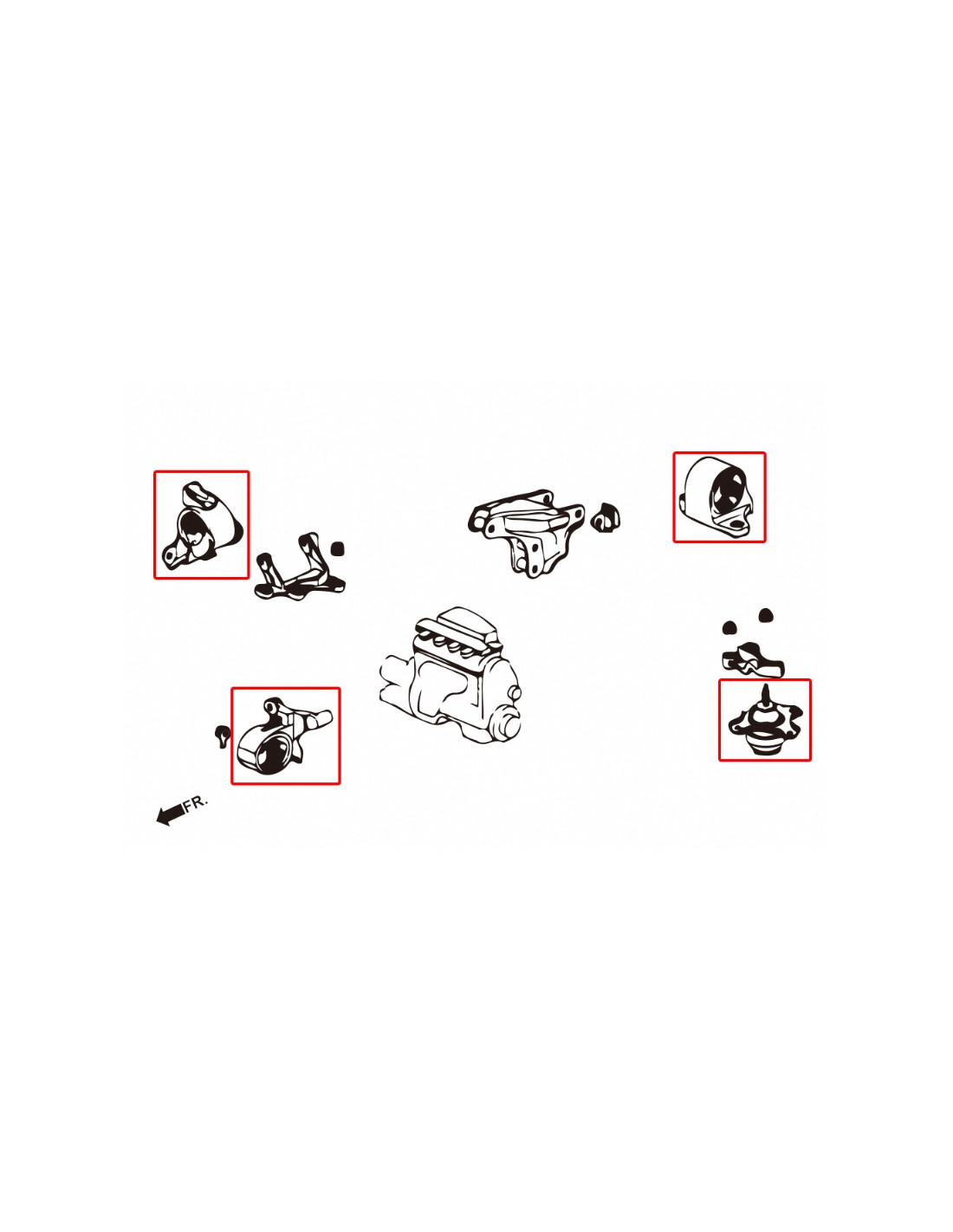 FR.