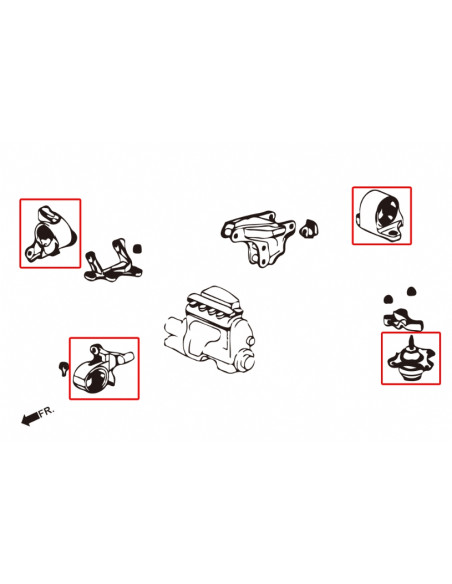 FR.