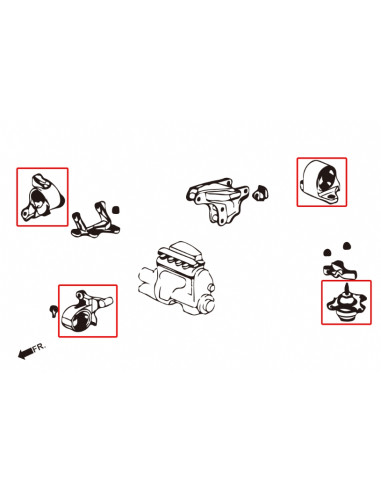 FR.