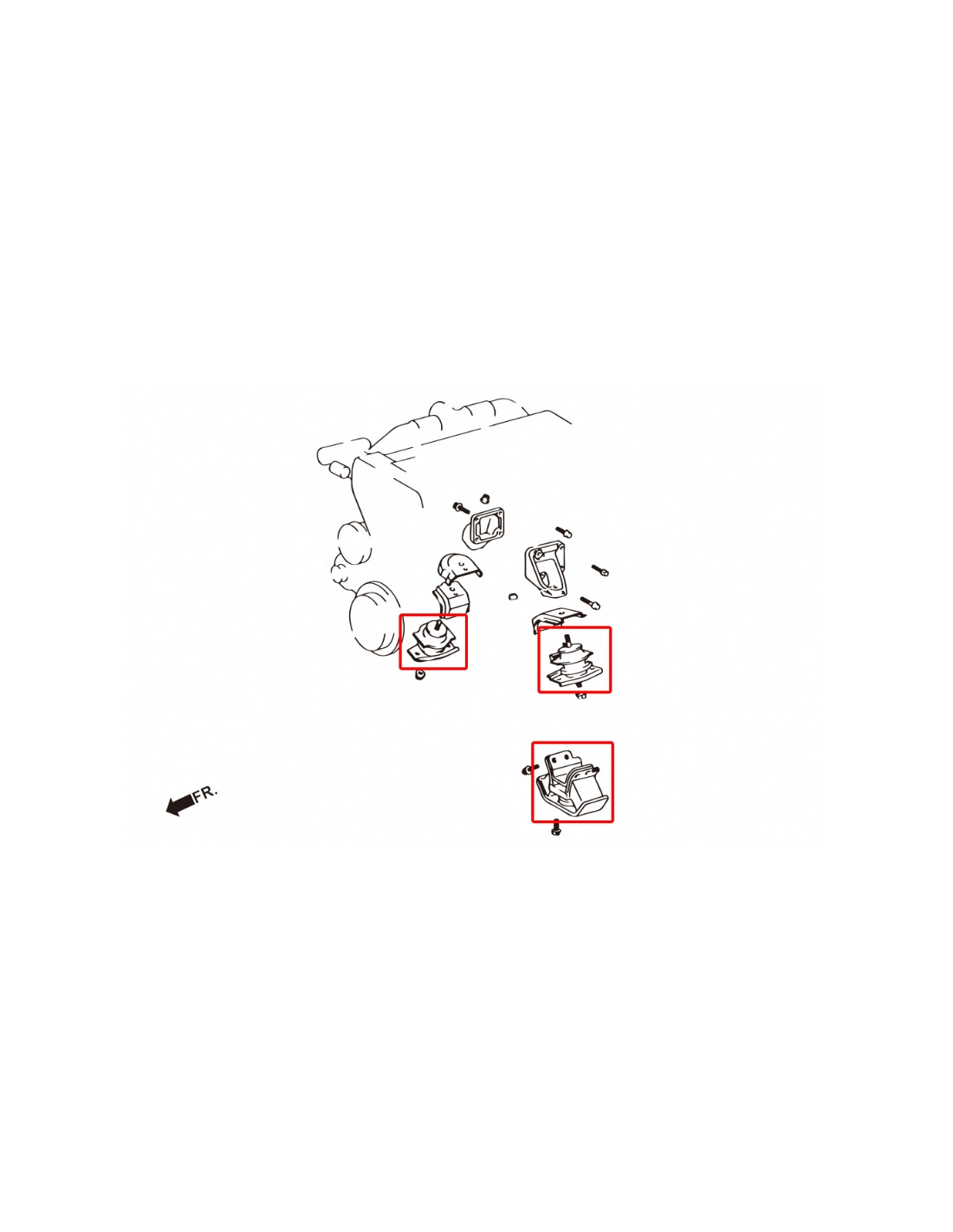 FR.