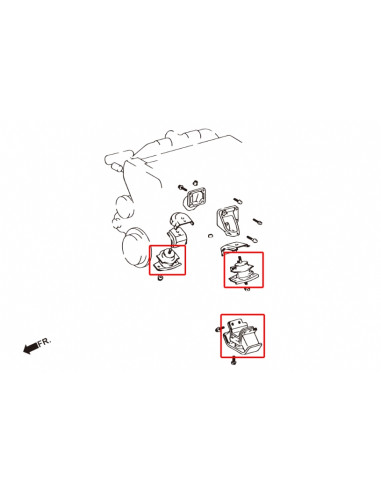 FR.