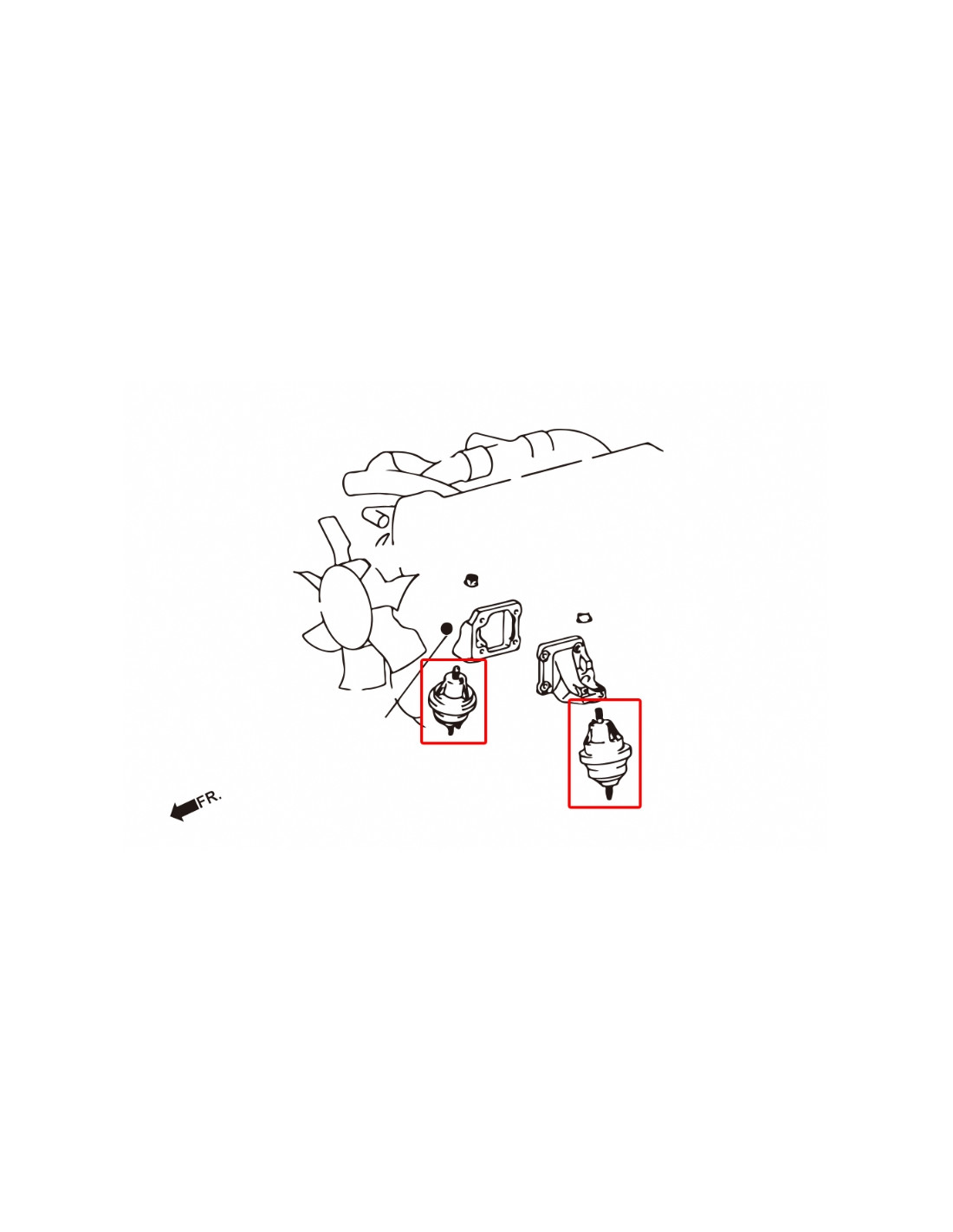 FR.