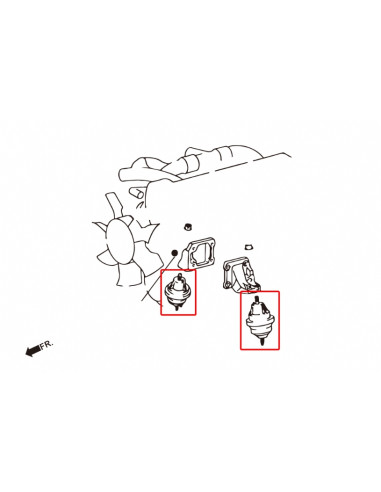 FR.