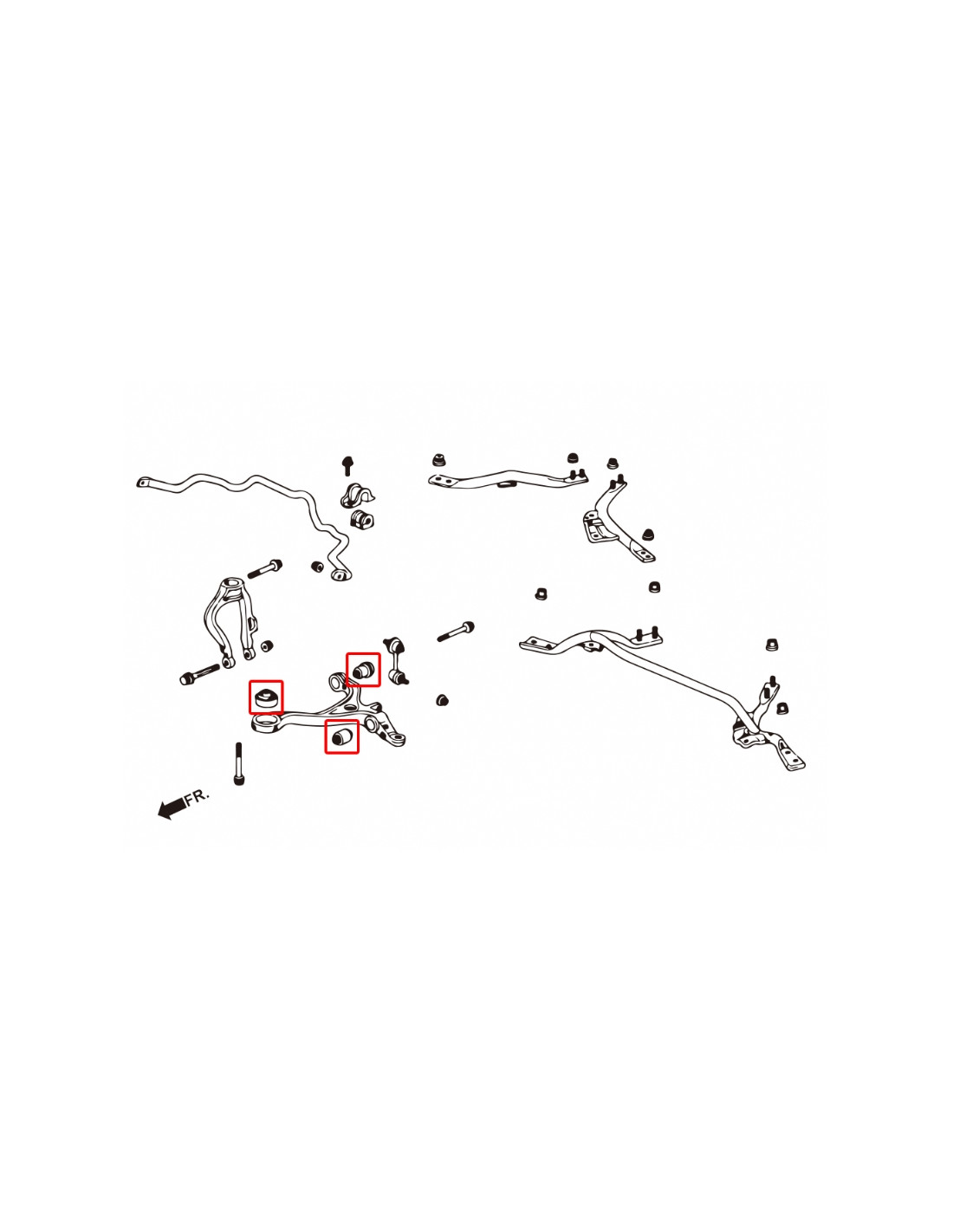 FR.