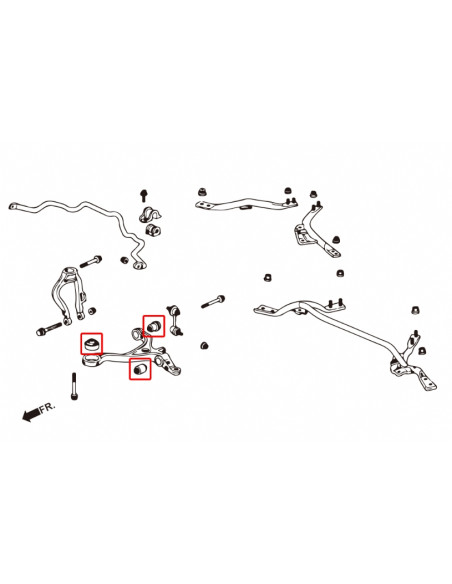 FR.