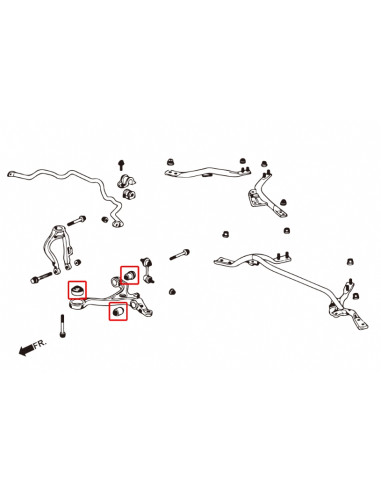 FR.