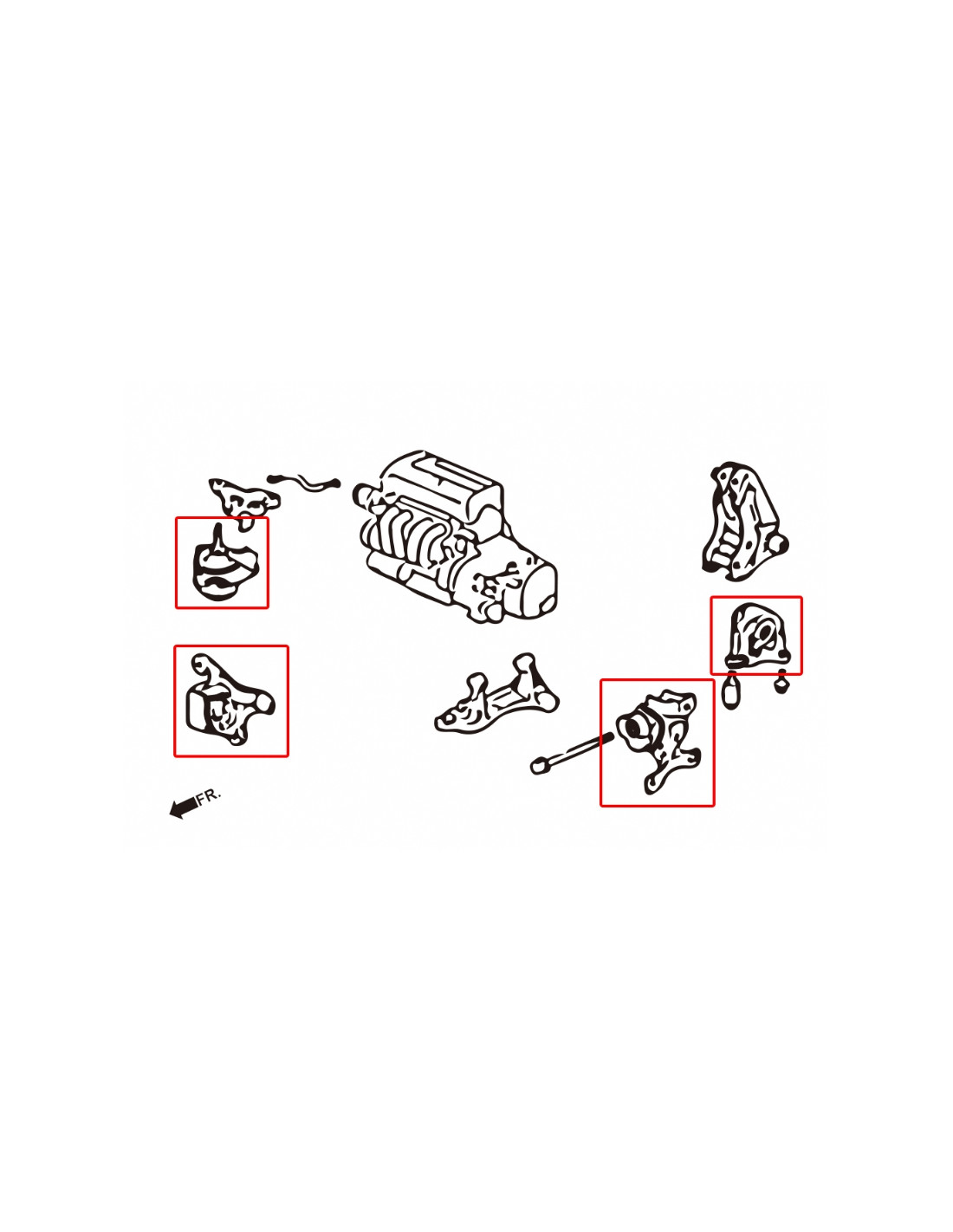 FR.