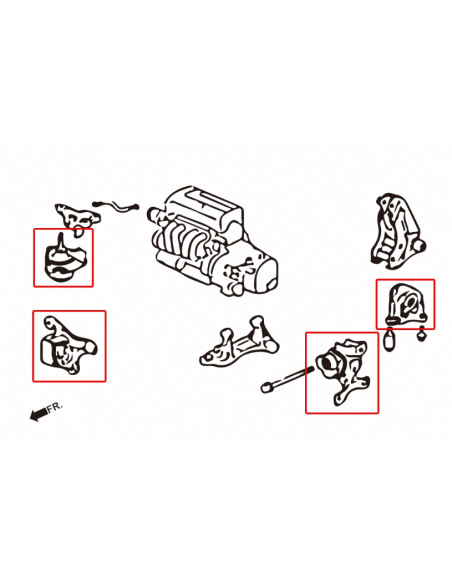 FR.