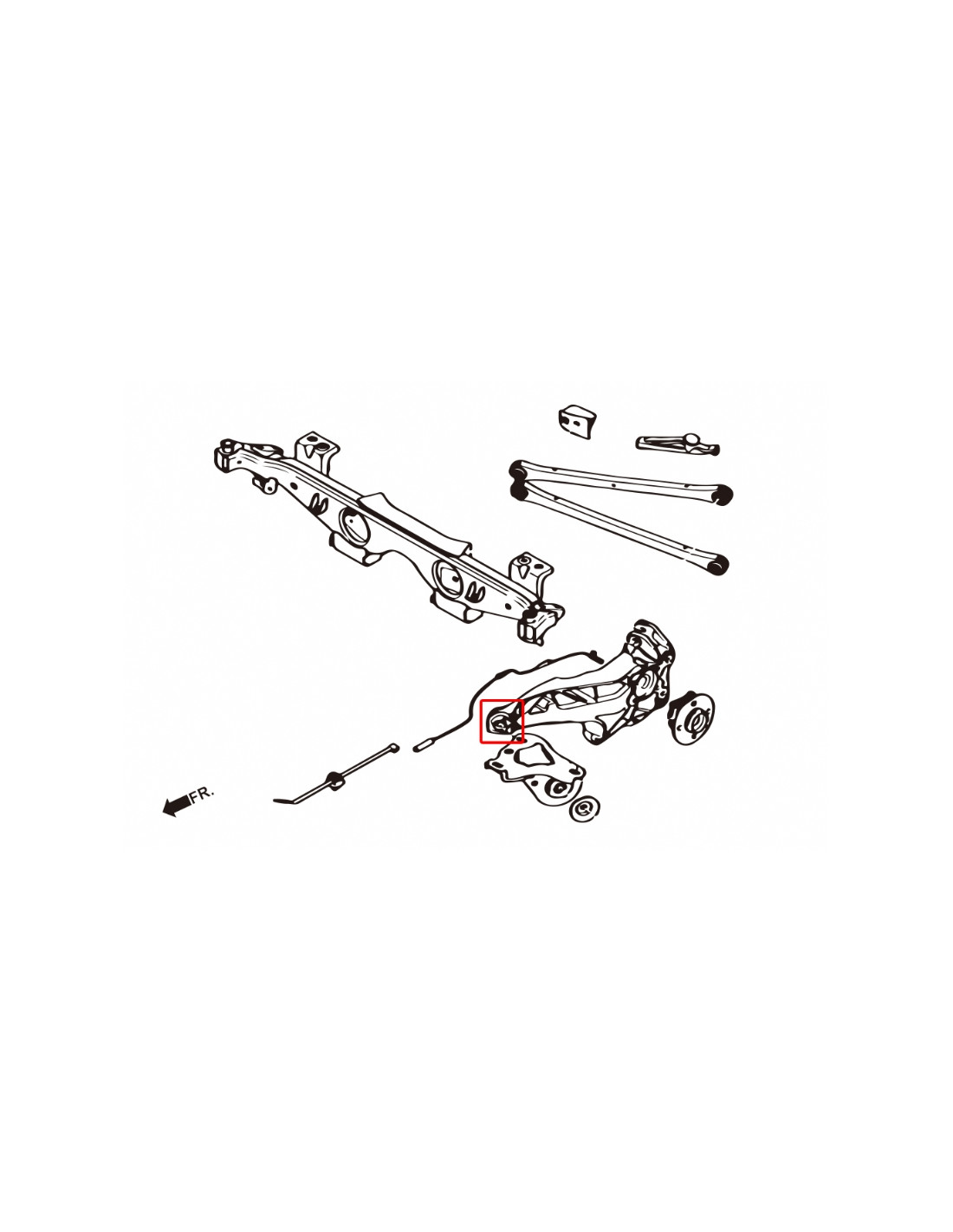 FR.