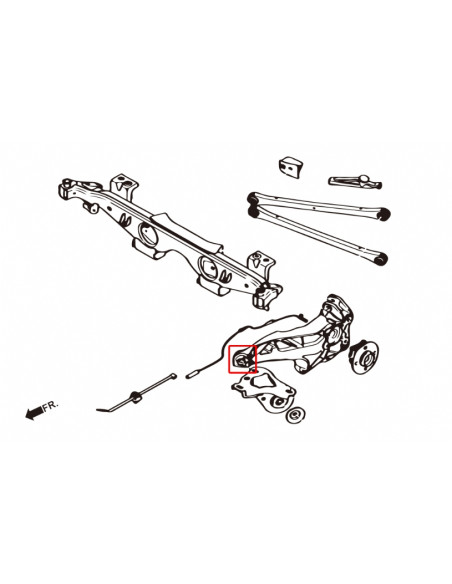 FR.