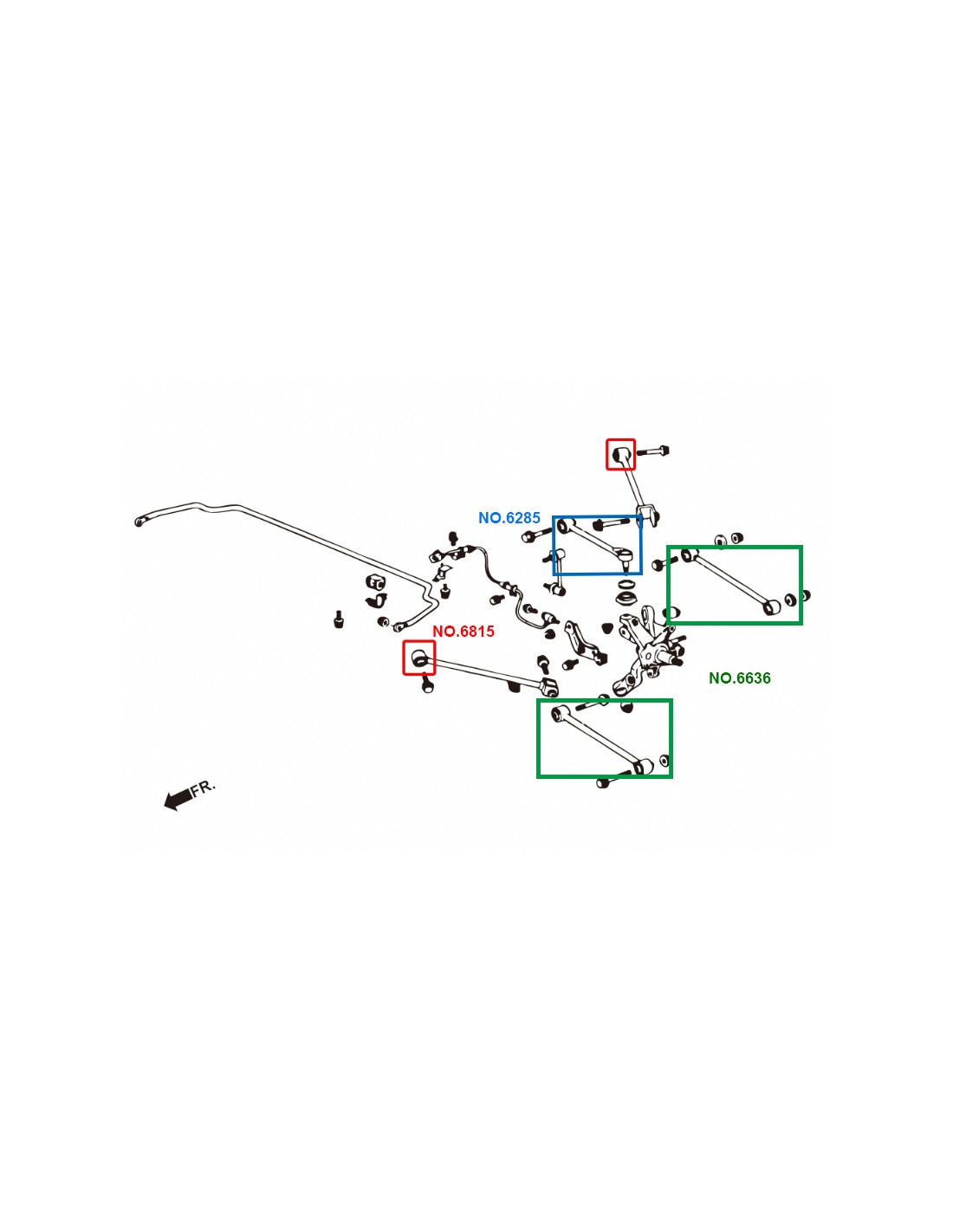 NO.6285

NO.6815

NO.6636

FR.