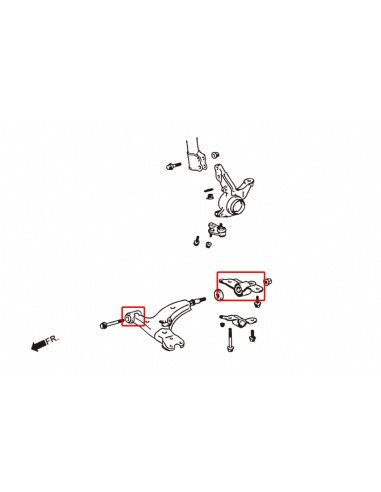 FR.