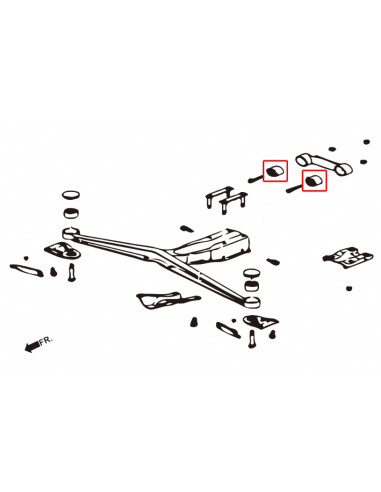 FR.