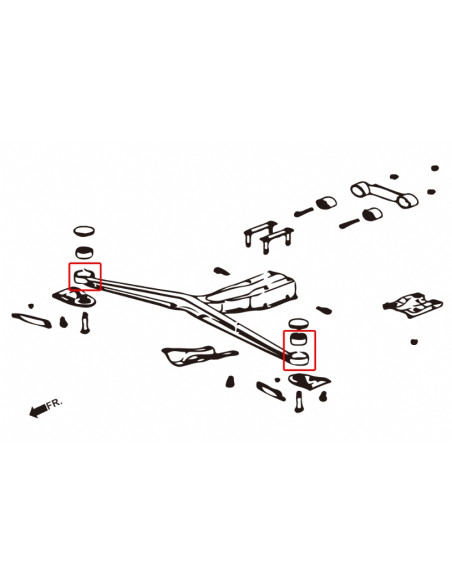 FR.