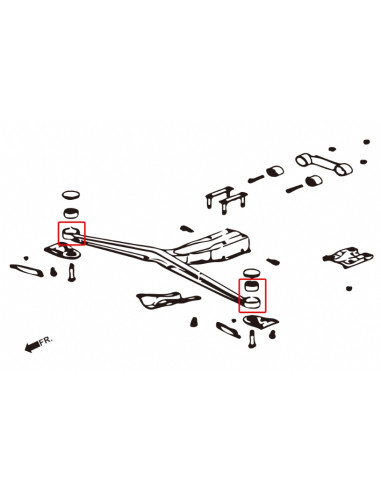 FR.