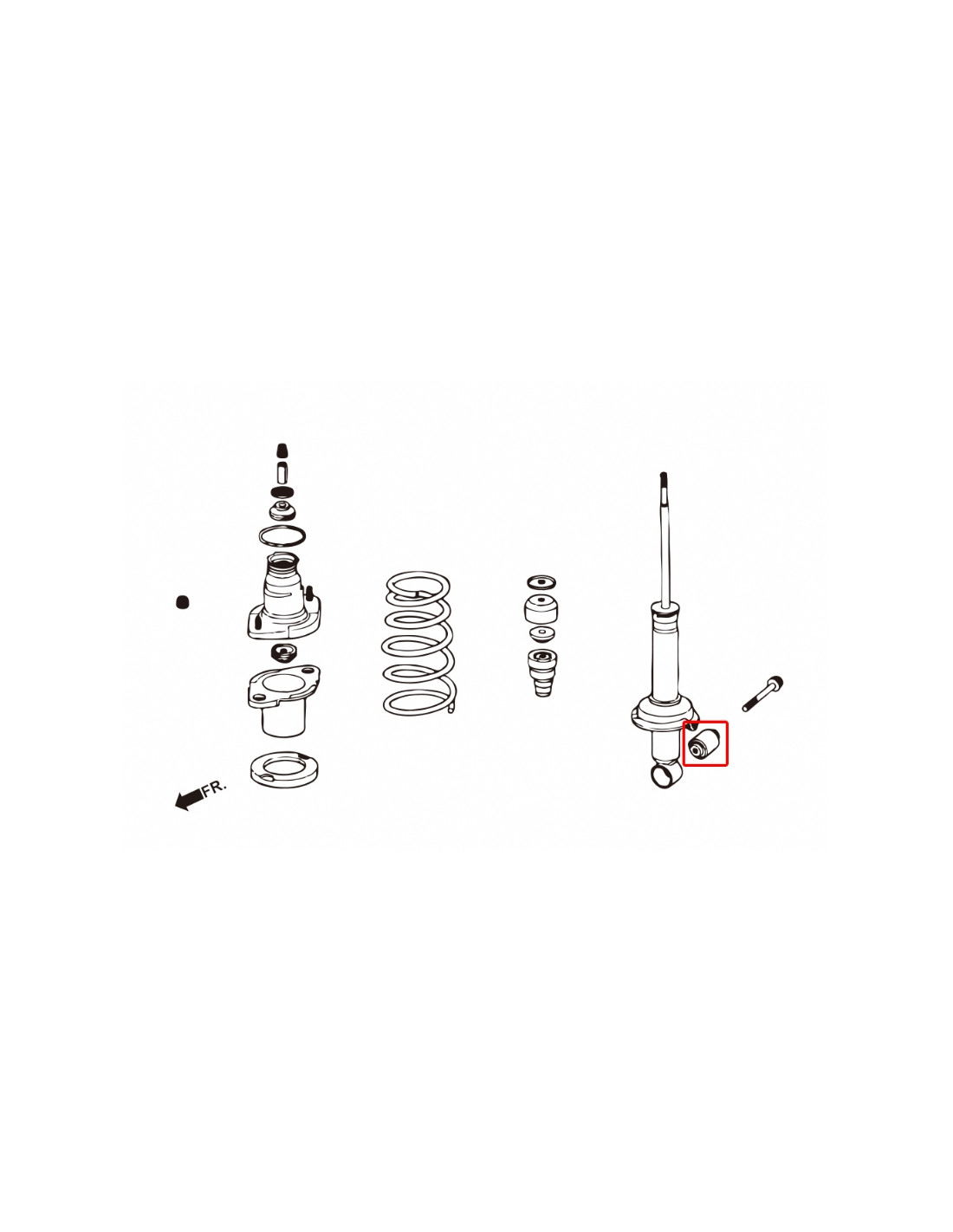 FR.