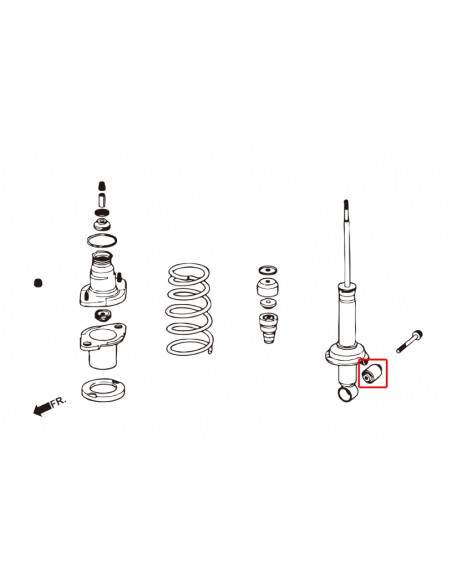 FR.