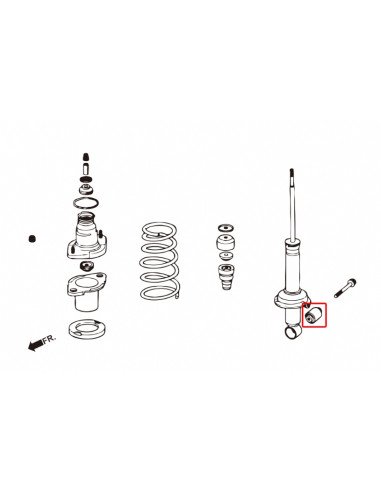 FR.