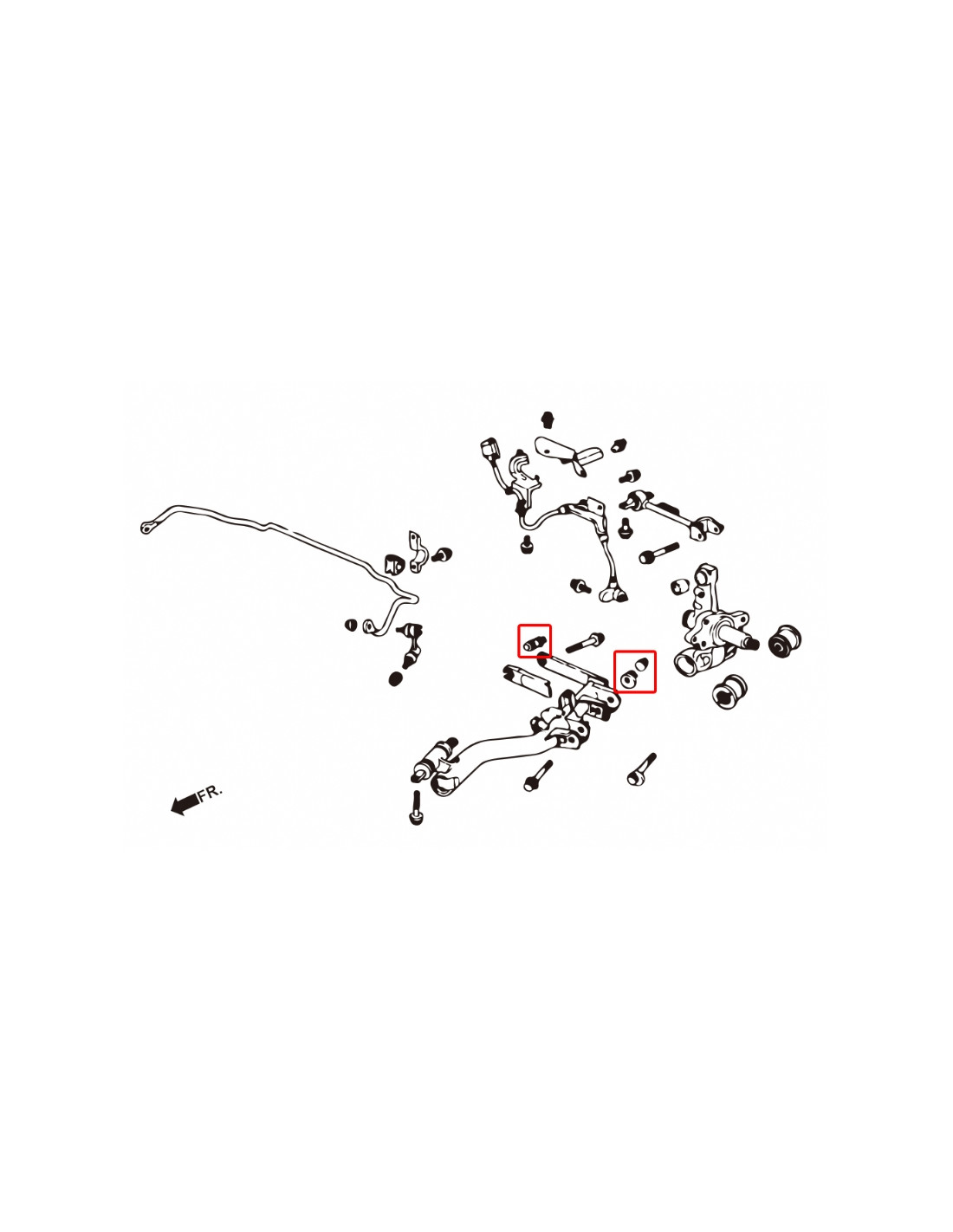 FR.