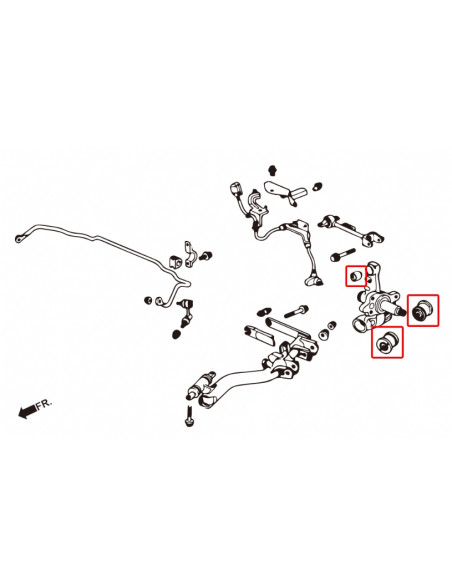 FR.