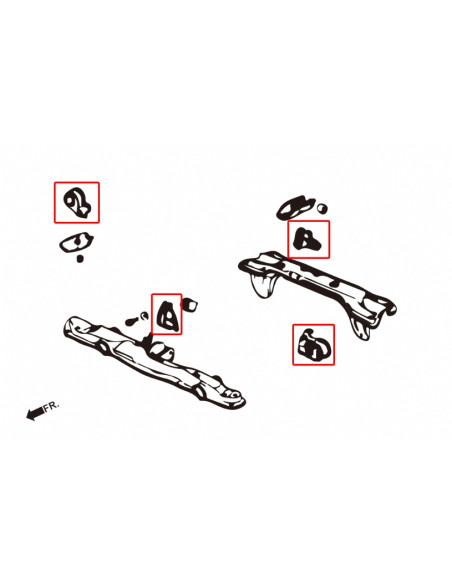 FR.