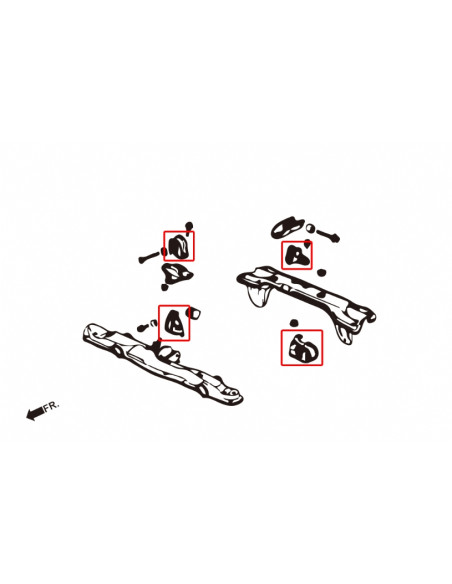 FR.