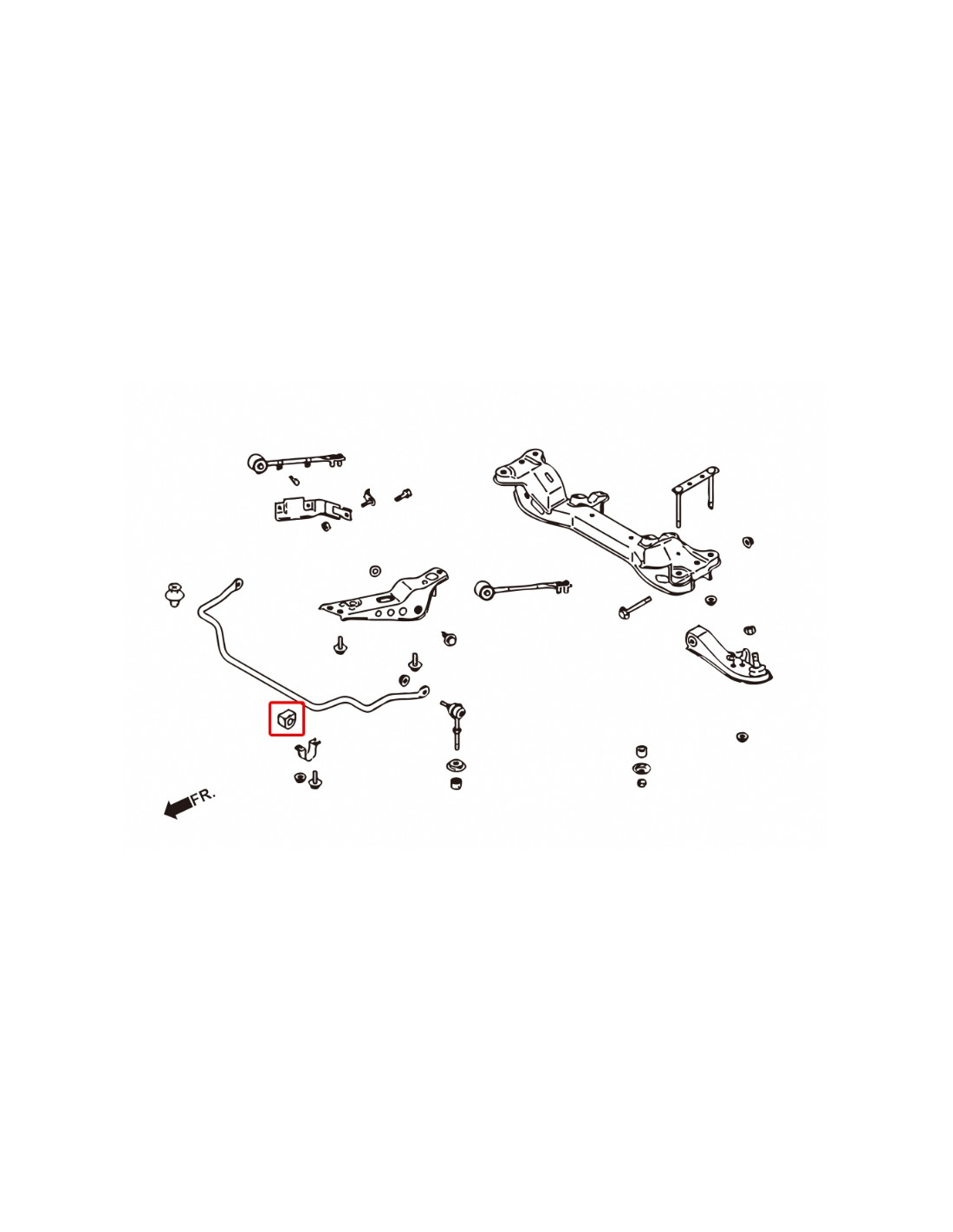 FR.