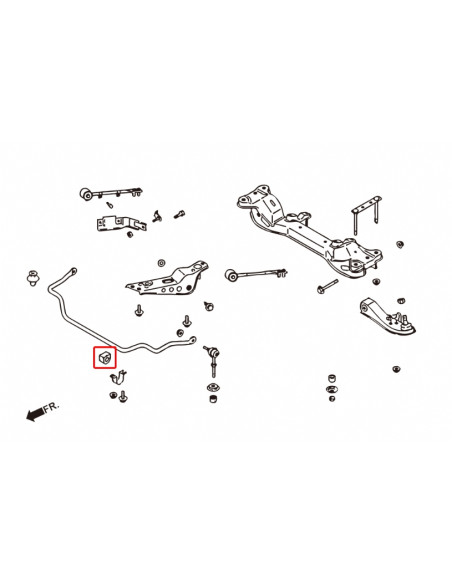 FR.