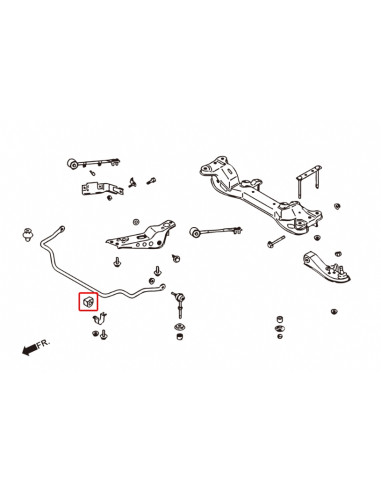 FR.