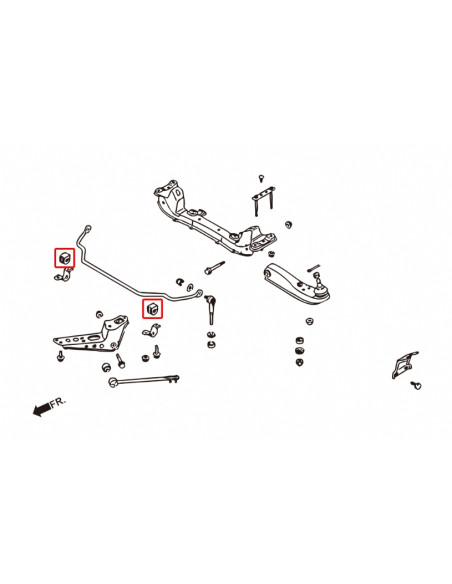 FR.