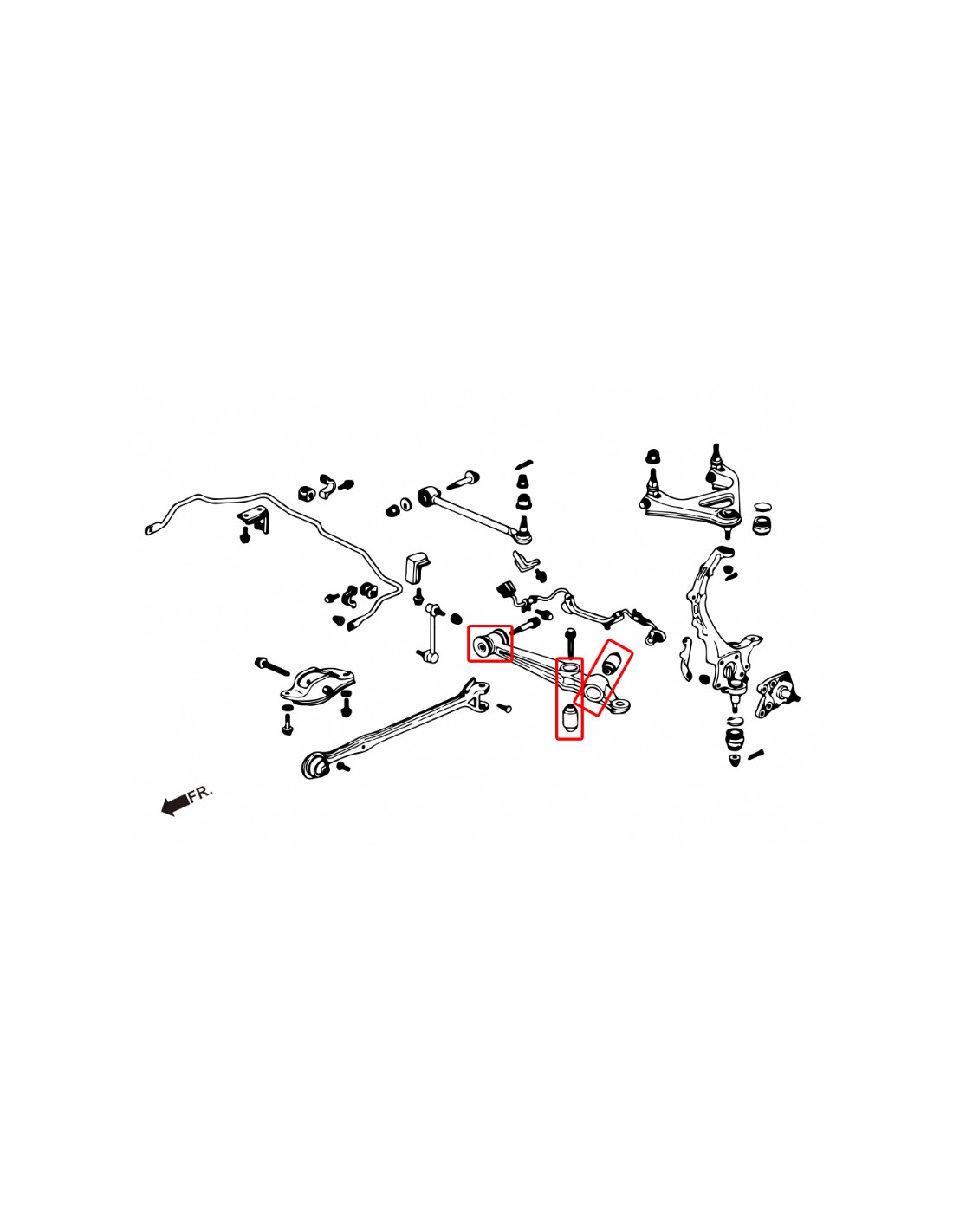 FR.