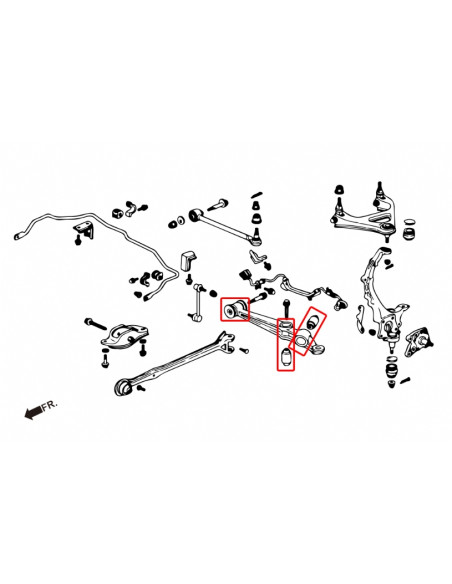 FR.