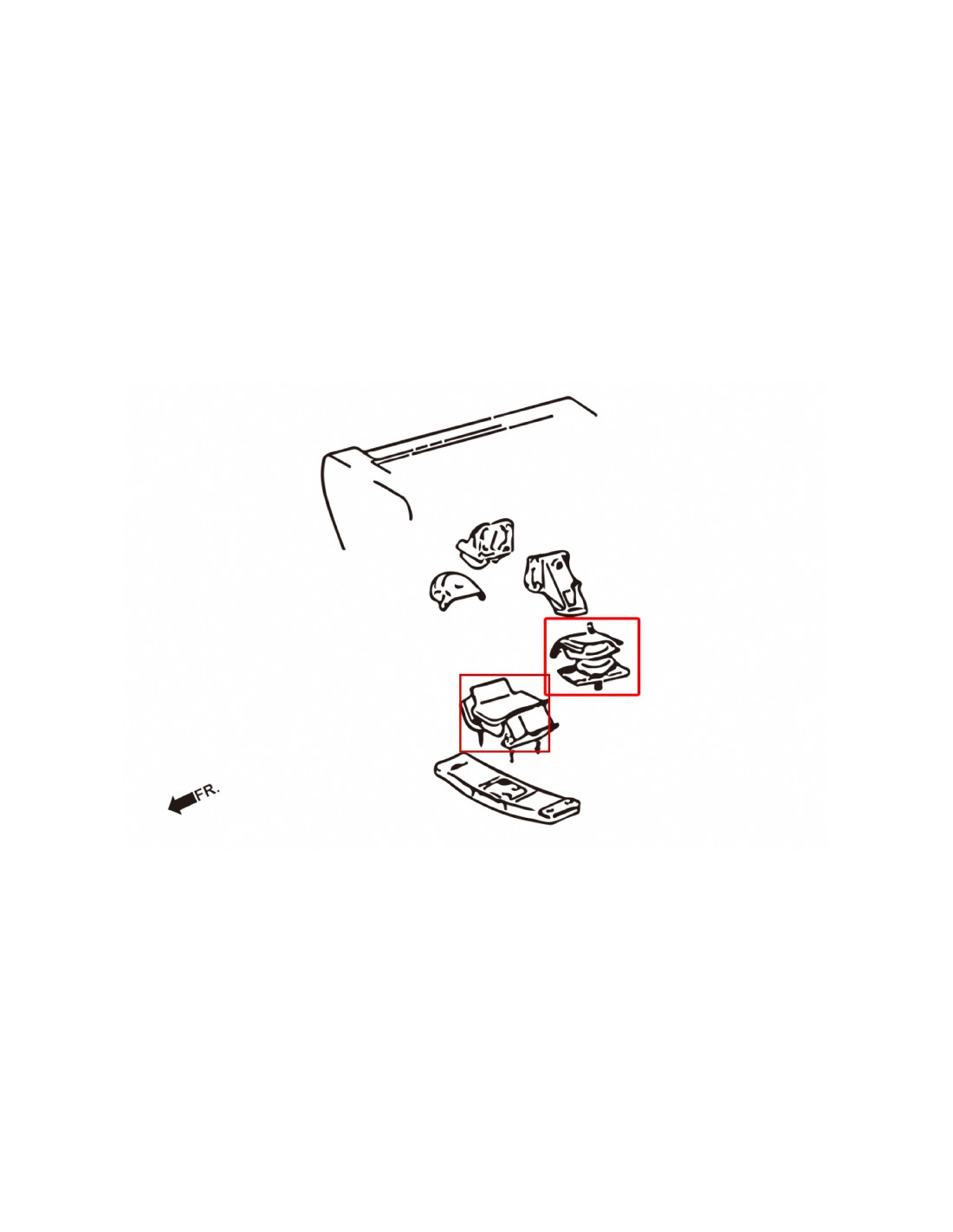 FR.