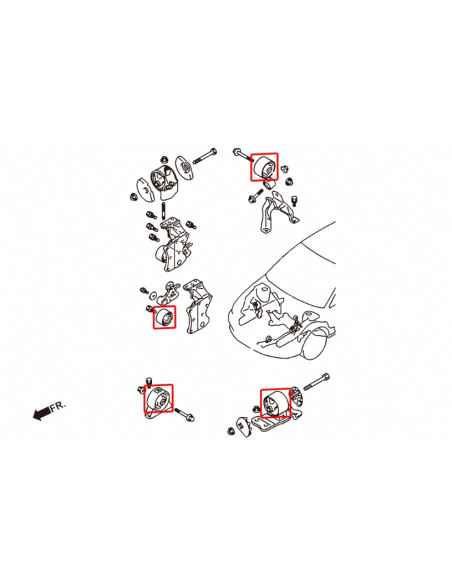 FR.