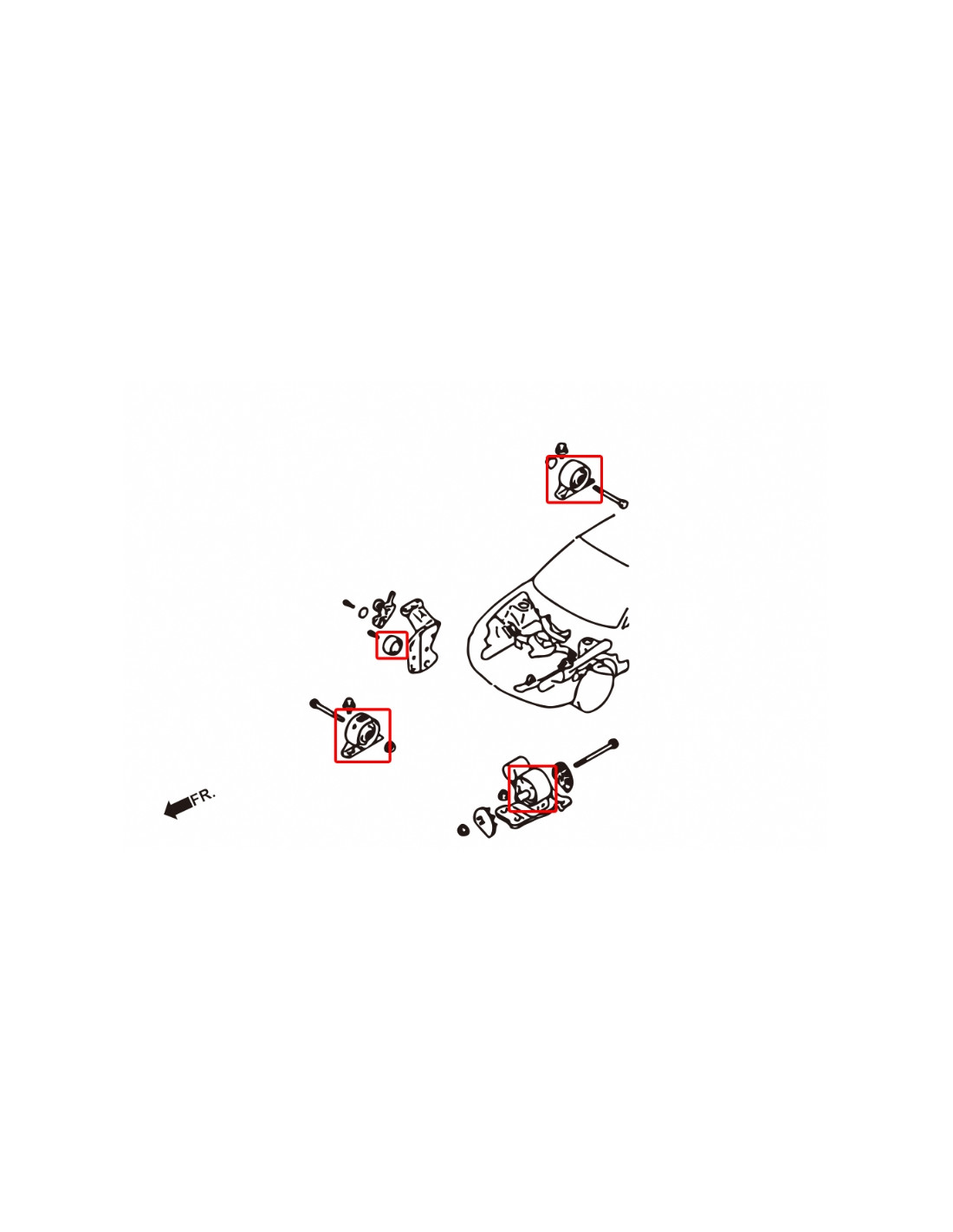 FR.