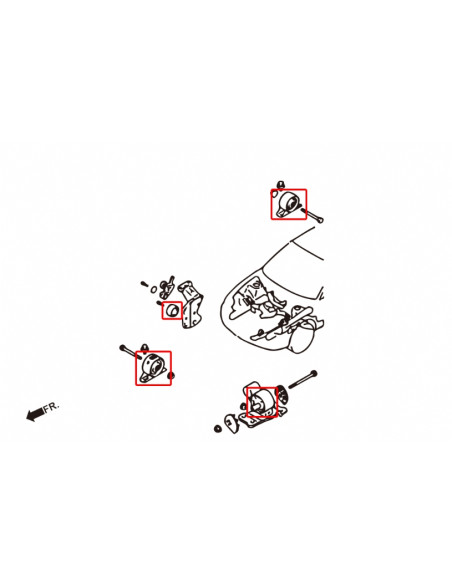 FR.