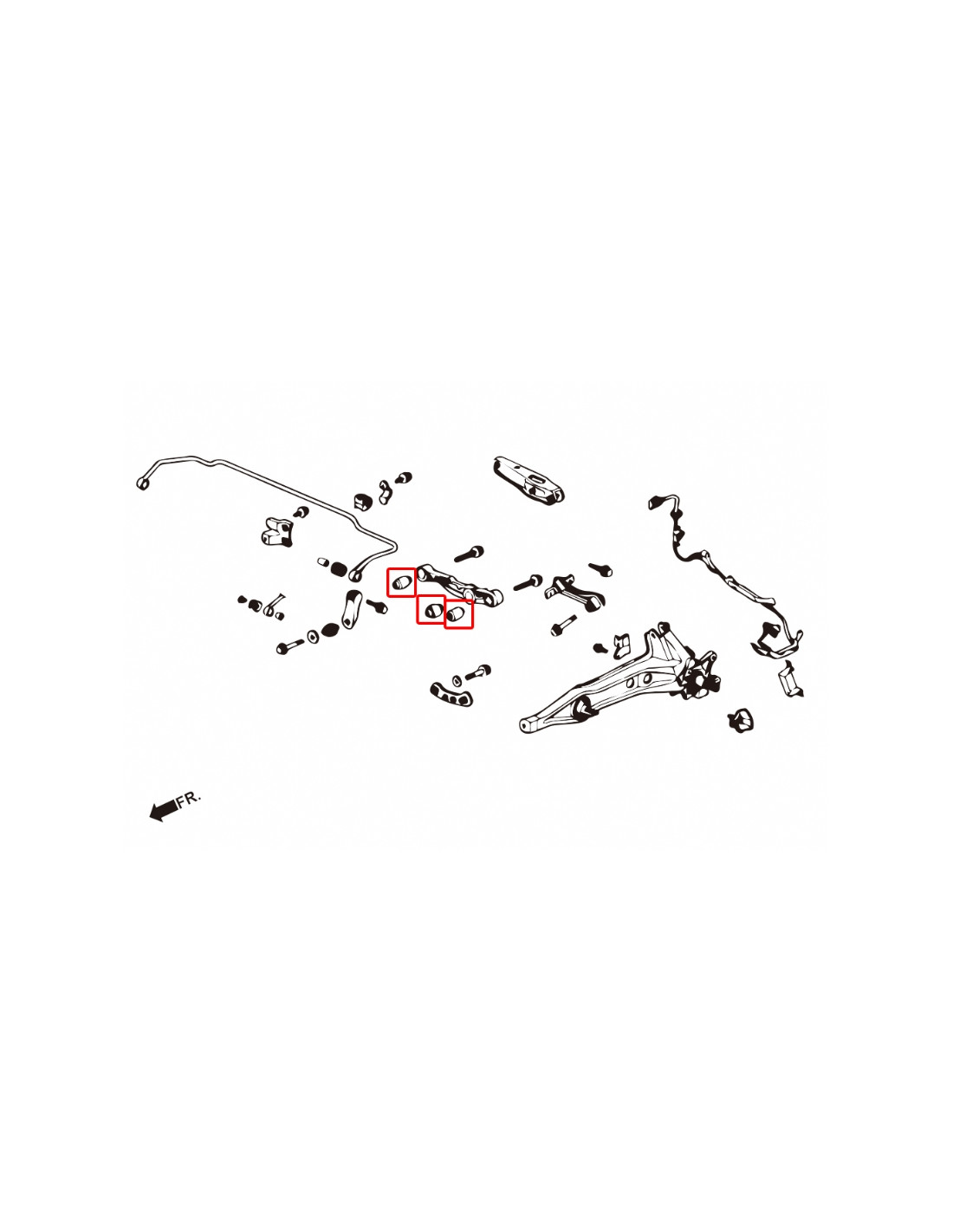 FR.