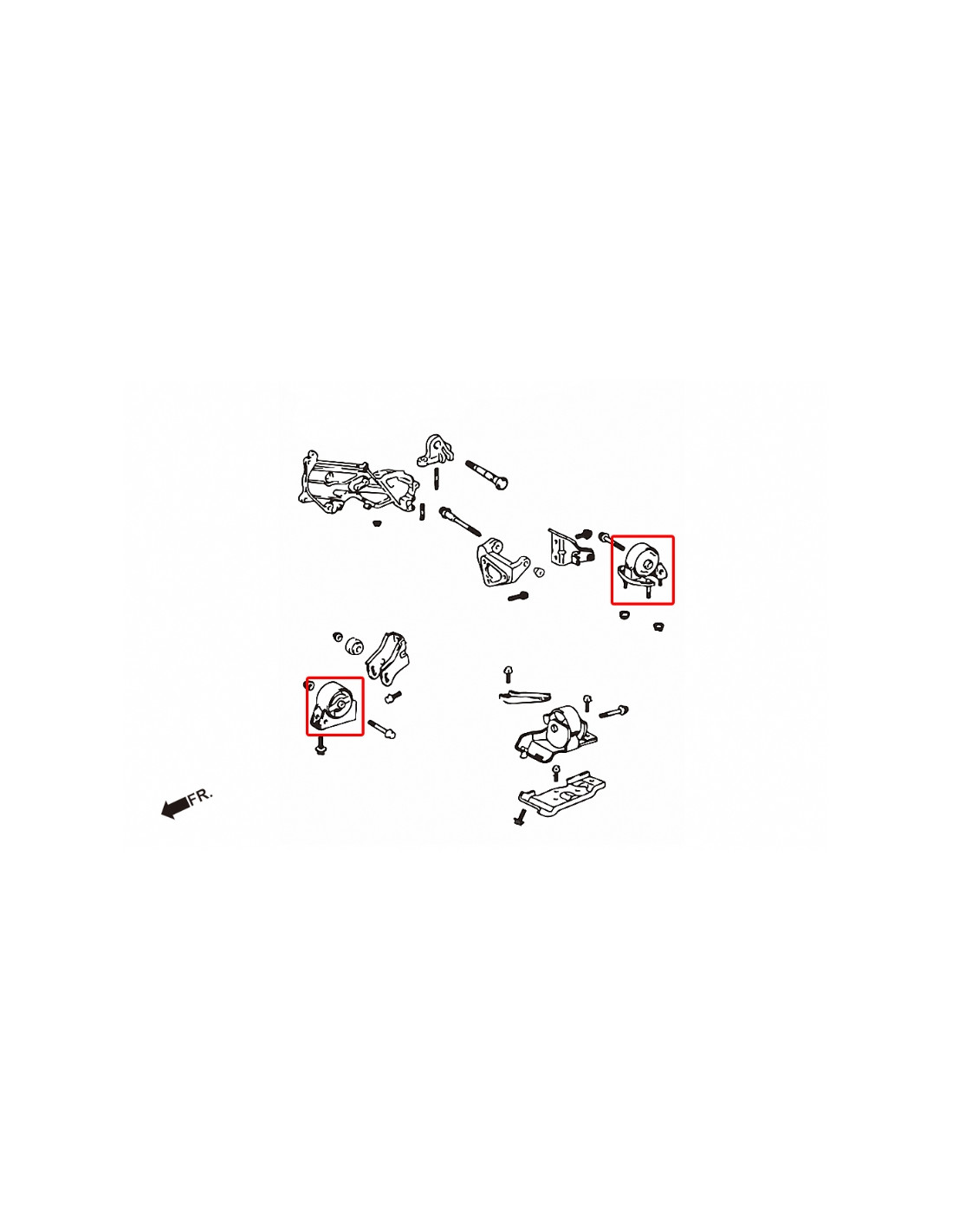 FR.