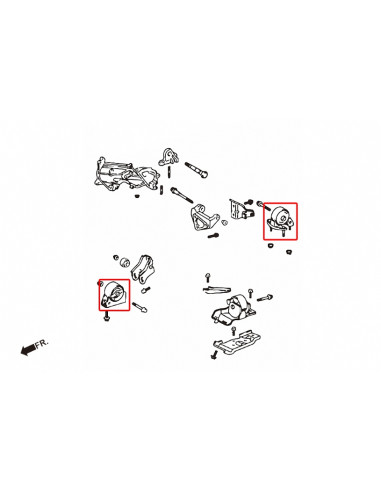 FR.