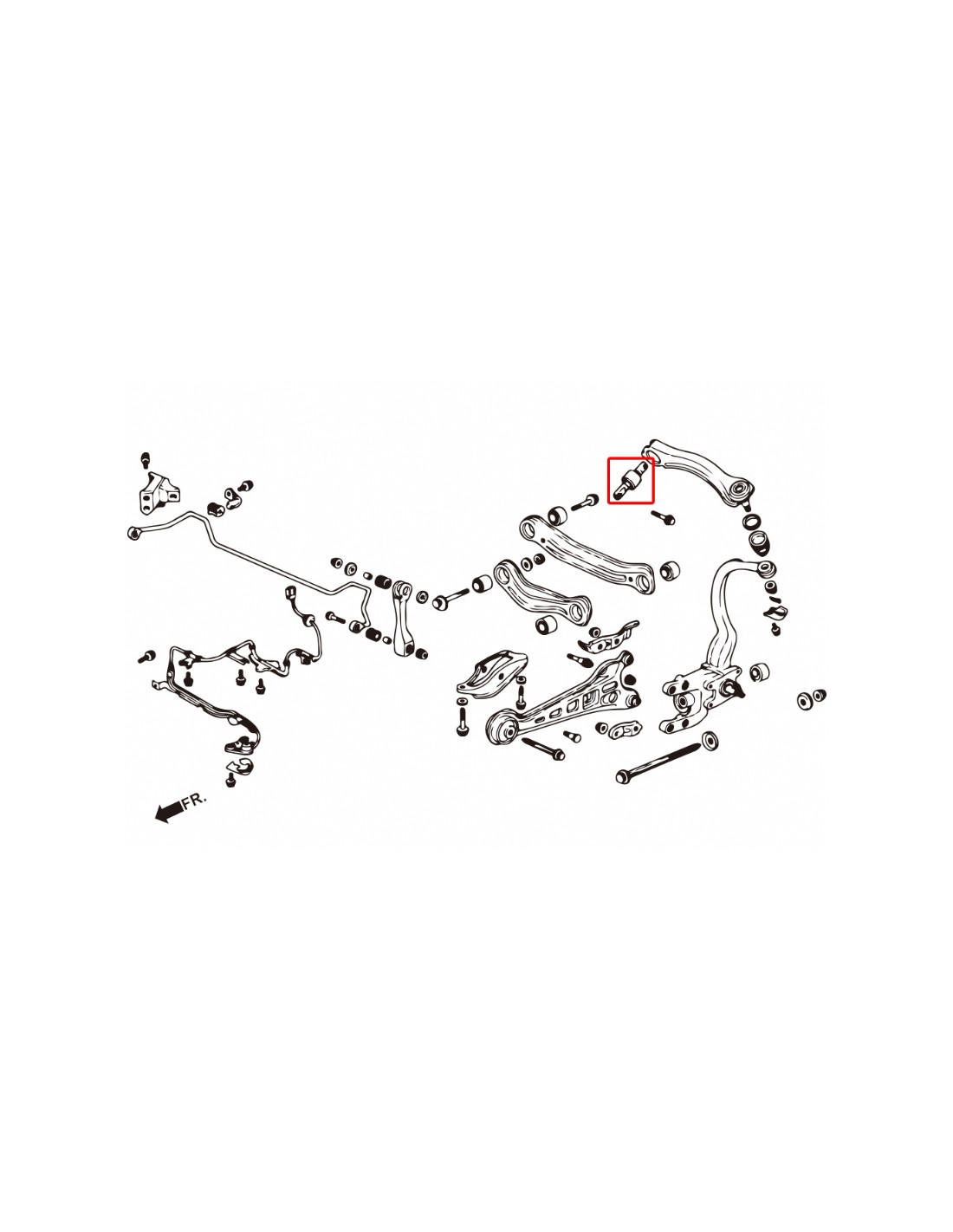 FR.