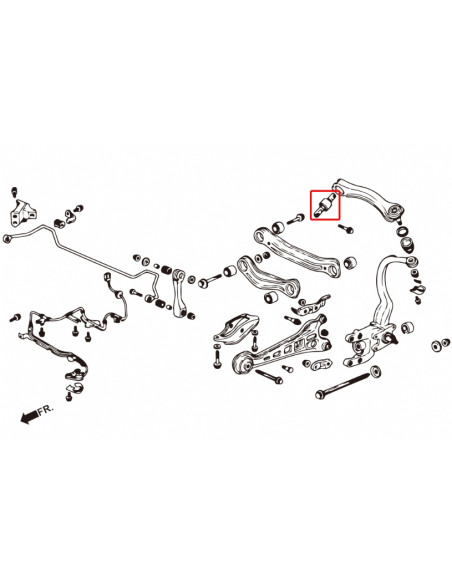 FR.