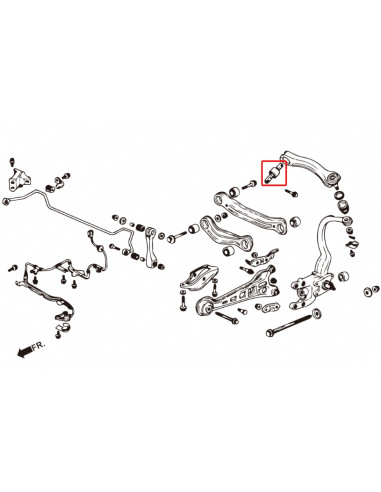 FR.