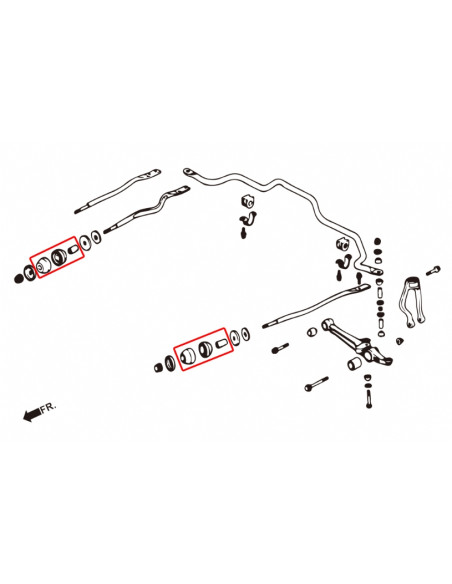 FR.